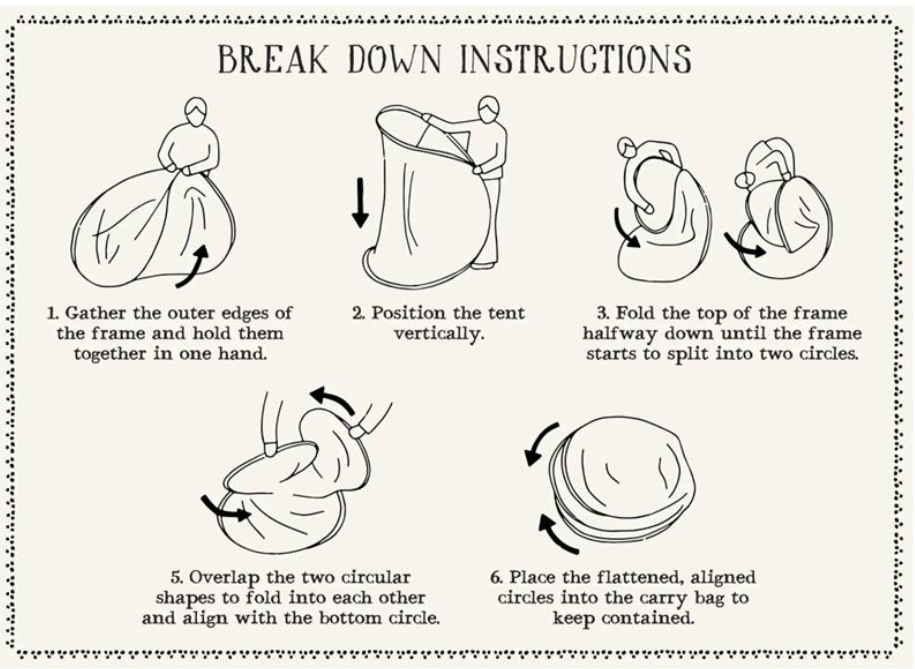 BREAK DOWN INSTRUCTIONS

1. Gather the outer edges of the frame and hold them together in one hand.

2. Position the tent vertically.

3. Fold the top of the frame halfway down until the frame starts to split into two circles.

5. Overlap the two circular shapes to fold into each other and align with the bottom circle.

6. Place the flattened, aligned circles into the carry bag to keep contained.